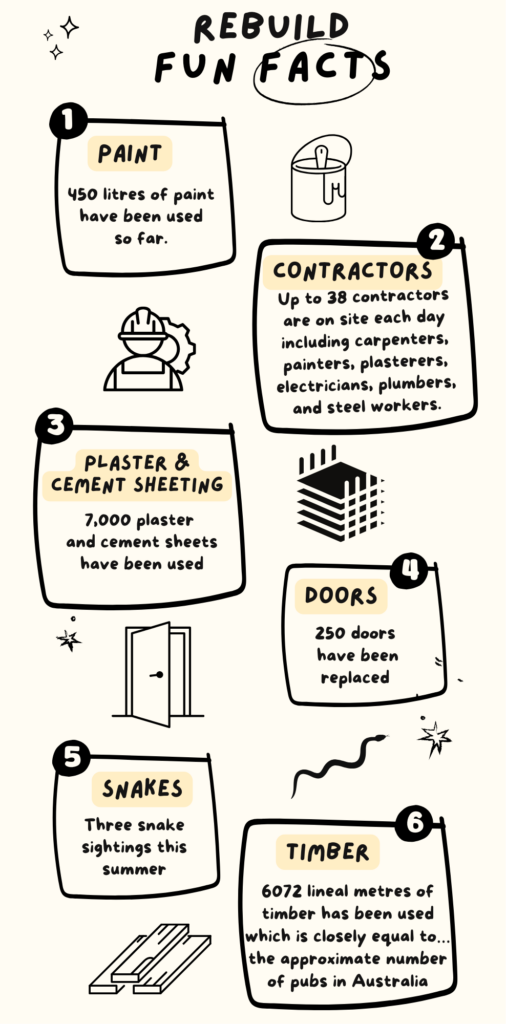 REBUILD FUN FACTS

1

PAINT

450 litres of paint have been used so far.

2

CONTRACTORS

Up to 38 contractors are on site each day including carpenters, painters, plasterers, electricians, plumbers, and steel workers.

3

PLASTER & CEMENT SHEETING

7,000 plaster and cement sheets have been used

4

DOORS

250 doors have been replaced

5

SNAKES

Three snake sightings this summer

6

TIMBER

6072 lineal metres of timber has been used which is closely equal to... the approximate number of pubs in Australia